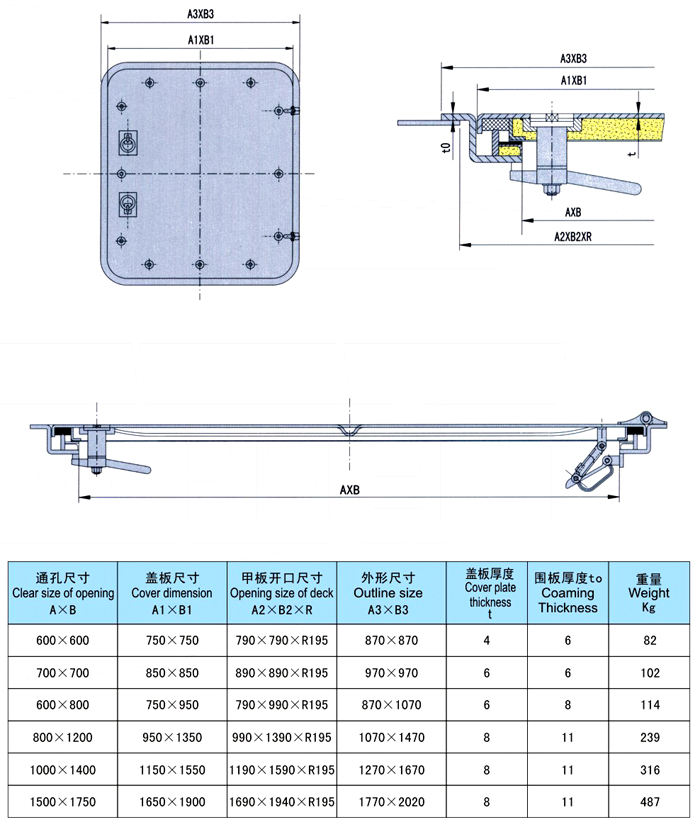 A3XB3

A1XB1

A3XB3

A1XB1

t0

t

AXB

A2XB2XR

AXB

| 通孔尺寸 Clear size of opening A×B | 盖板尺寸 Cover dimension A1×B1 | 甲板开口尺寸 Opening size of deck A2×B2×R | 外形尺寸 Outline size A3×B3 | 盖板厚度 Cover plate thickness t | 围板厚度to Coaming Thickness | 重量 Weight Kg |
|---|---|---|---|---|---|---|
| 600×600 | 750×750 | 790×790×R195 | 870×870 | 4 | 6 | 82 |
| 700×700 | 850×850 | 890×890×R195 | 970×970 | 6 | 6 | 102 |
| 600×800 | 750×950 | 790×990×R195 | 870×1070 | 6 | 8 | 114 |
| 800×1200 | 950×1350 | 990×1390×R195 | 1070×1470 | 8 | 11 | 239 |
| 1000×1400 | 1150×1550 | 1190×1590×R195 | 1270×1670 | 8 | 11 | 316 |
| 1500×1750 | 1650×1900 | 1690×1940×R195 | 1770×2020 | 8 | 11 | 487 |